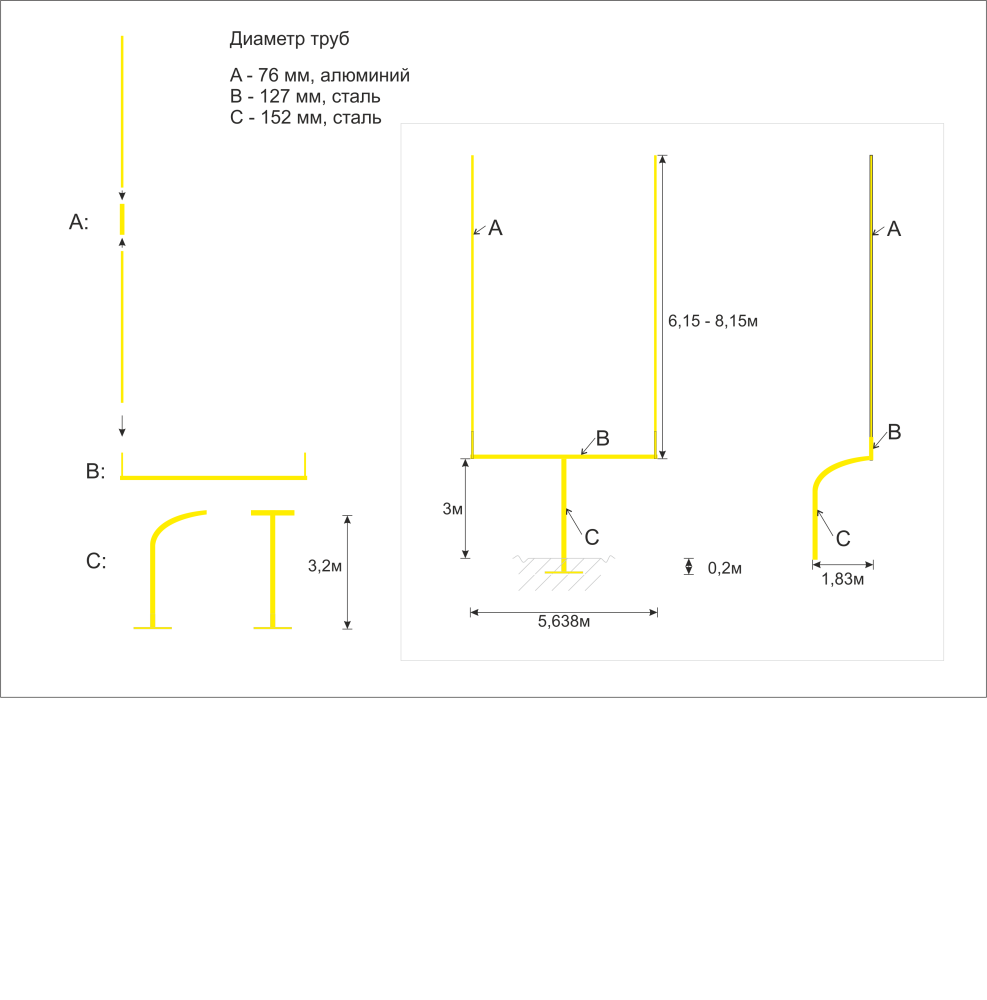 Диаметр труб

A - 76 мм, алюминий
B - 127 мм, сталь
C - 152 мм, сталь

A:

B:

C:

3,2м

A

6,15 - 8,15м

B

3м

C

0,2м

5,638м

A

B

C

1,83м