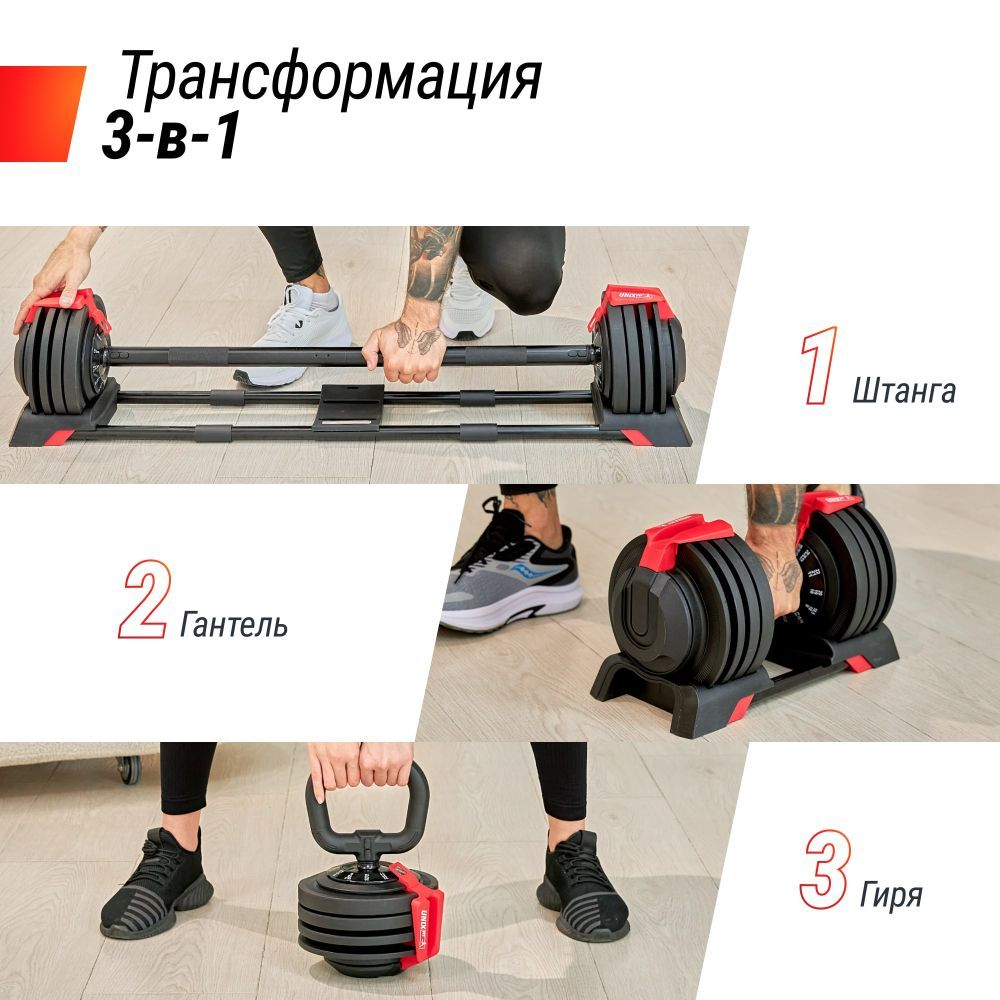 Трансформация
3-в-1

1 Штанга

2 Гантель

3 Гиря