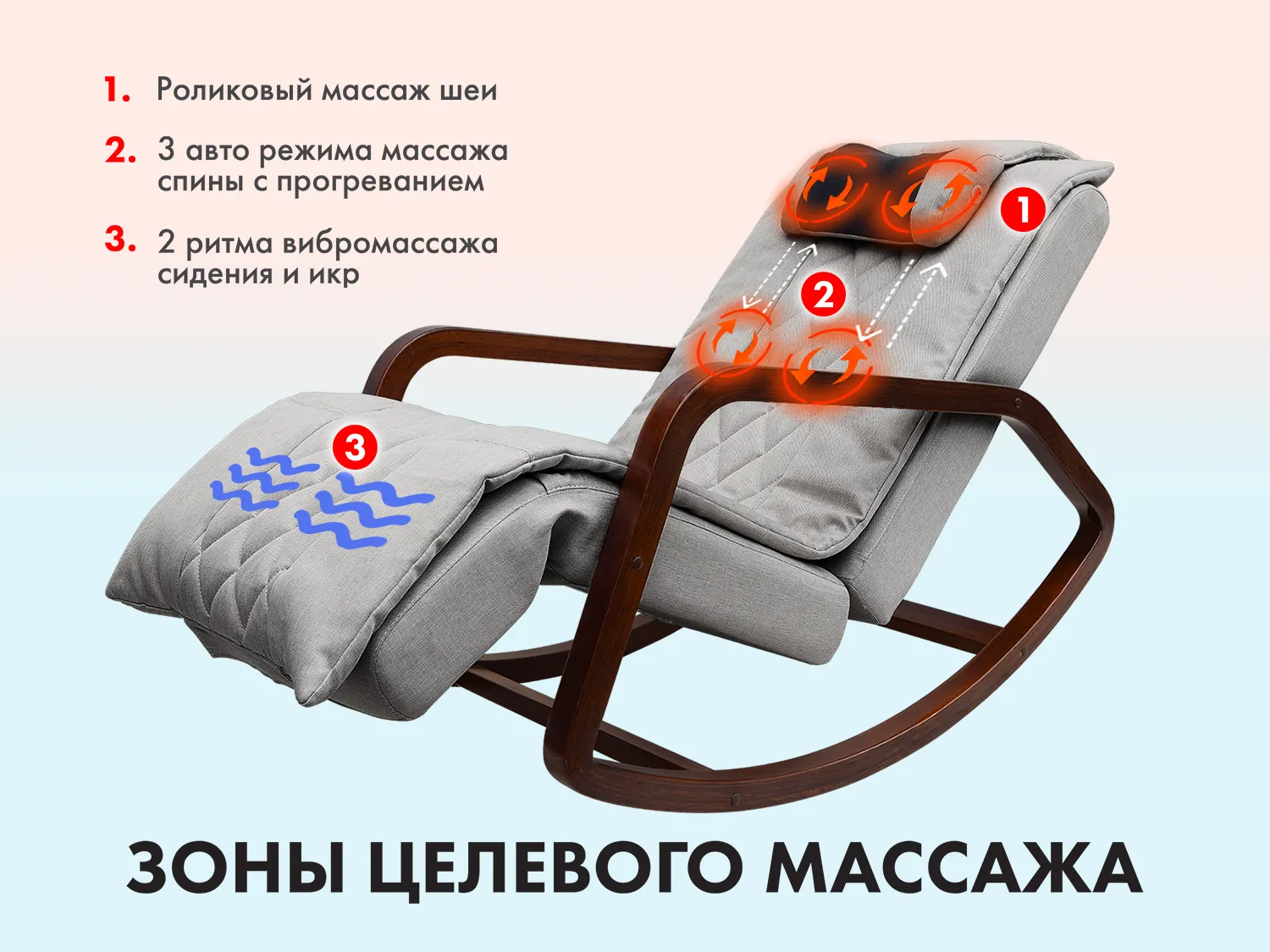 1. Роликовый массаж шеи

2. 3 авто режима массажа спины с прогреванием

3. 2 ритма вибромассажа сидения и икр

1

2

3

ЗОНЫ ЦЕЛЕВОГО МАССАЖА