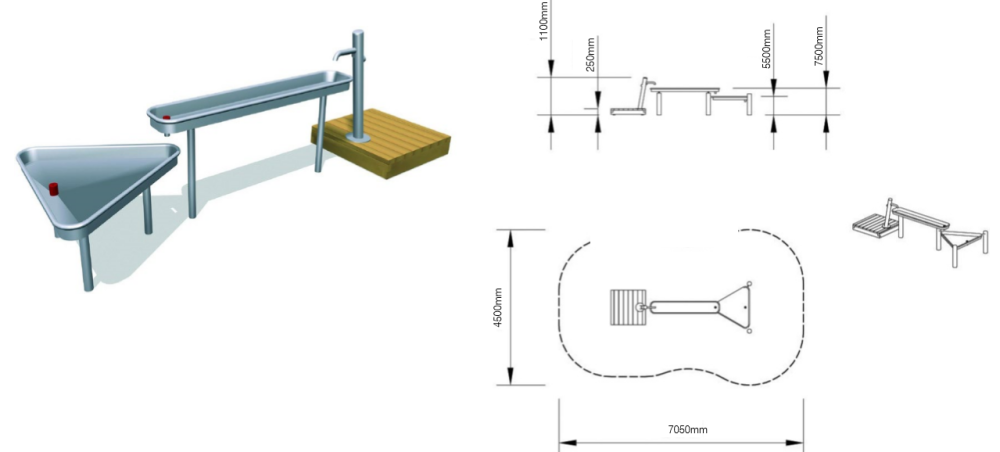 1100mm
250mm
5500mm
7500mm
4500mm
7050mm