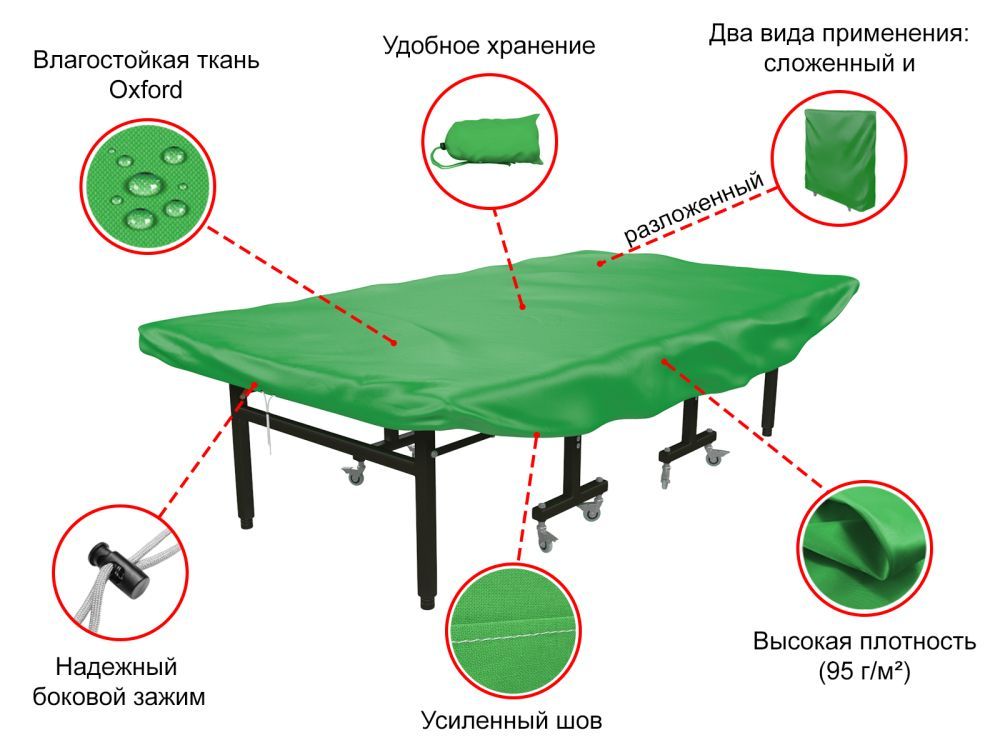 Влагостойкая ткань Oxford

Удобное хранение

Два вида применения: сложенный и

разложенный

Надежный боковой зажим

Усиленный шов

Высокая плотность (95 г/м²)