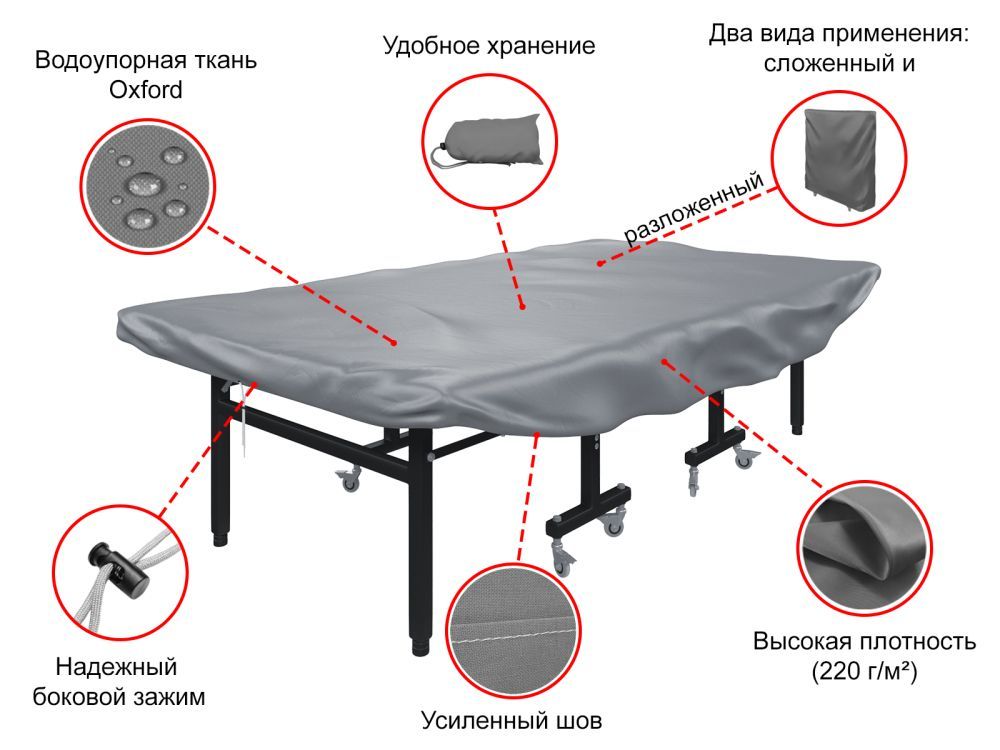 Водоупорная ткань Oxford

Удобное хранение

Два вида применения: сложенный и

разложенный

Надежный боковой зажим

Усиленный шов

Высокая плотность (220 г/м²)